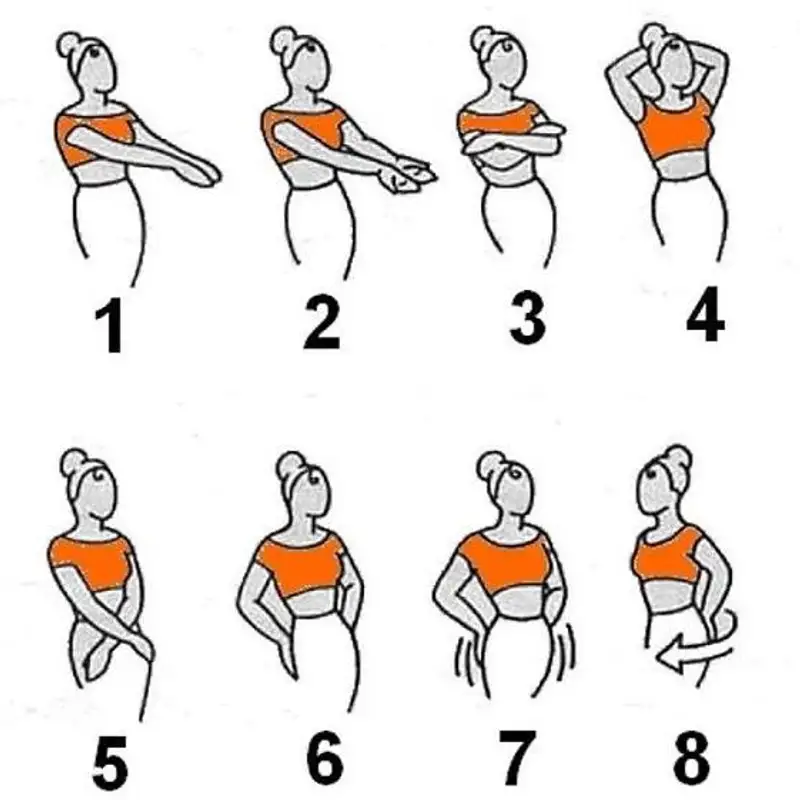 1 2 3 4

5 6 7 8