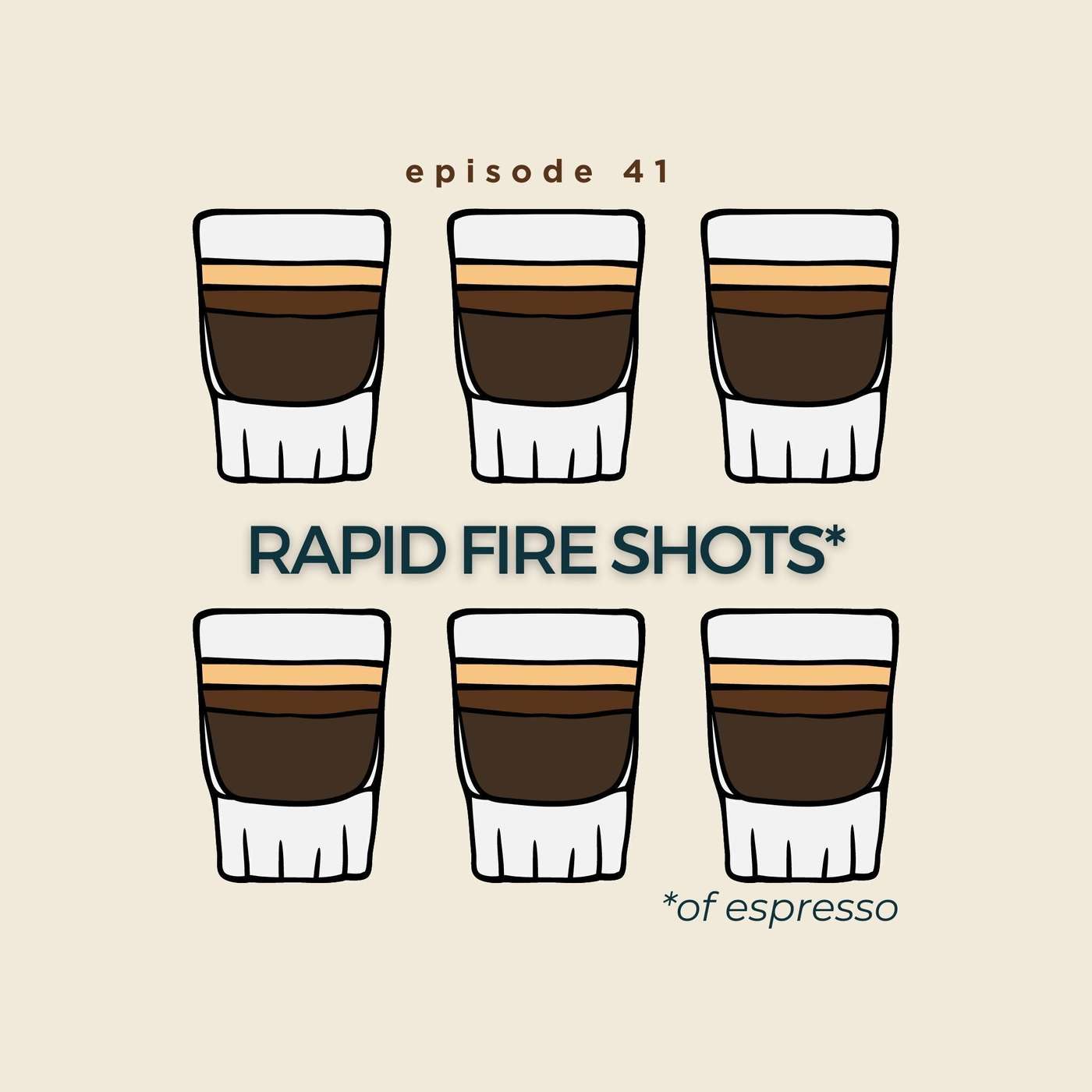 episode 41

RAPID FIRE SHOTS*

*of espresso